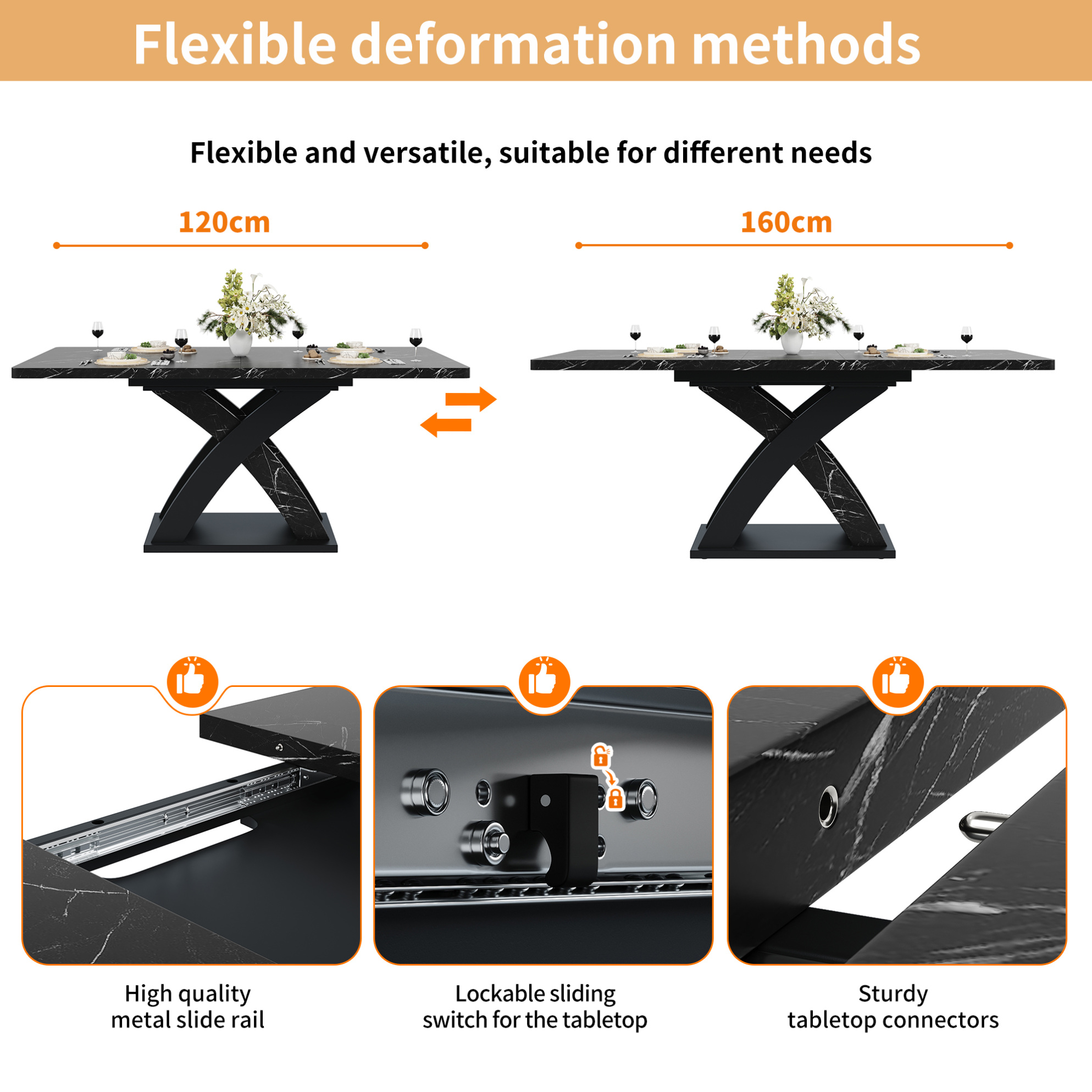 Flexible deformation methods

Flexible and versatile, suitable for different needs

120cm

160cm

High quality metal slide rail

Lockable sliding switch for the tabletop

Sturdy tabletop connectors