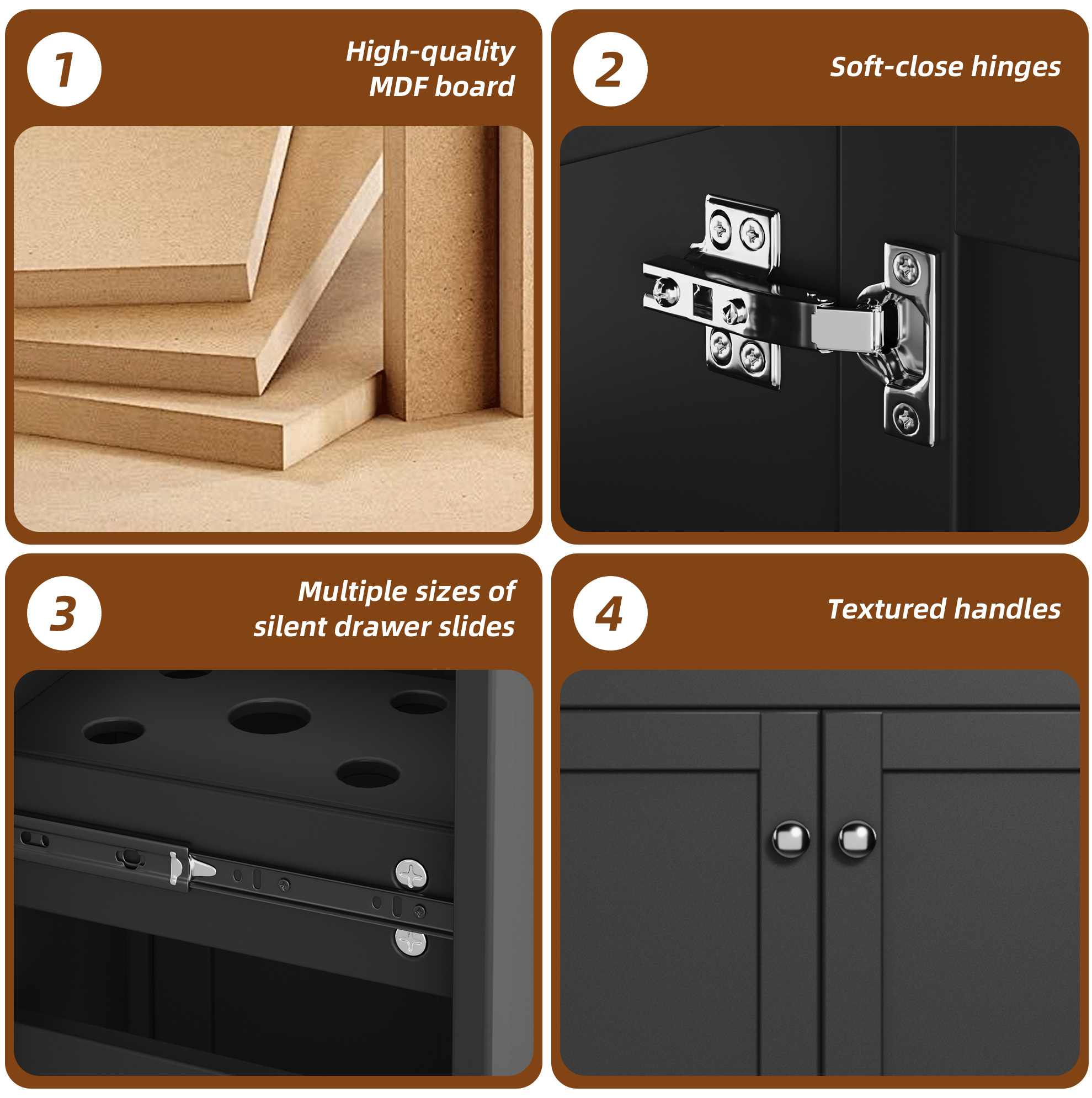 1

High-quality MDF board

2

Soft-close hinges

3

Multiple sizes of silent drawer slides

4

Textured handles