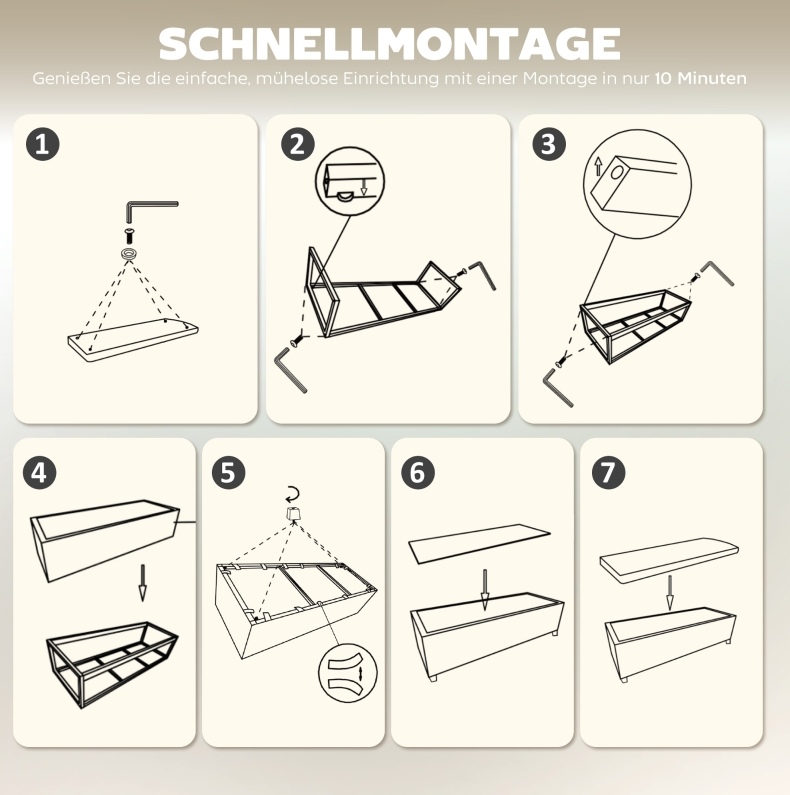 SCHNELLMONTAGE

Genießen Sie die einfache, mühelose Einrichtung mit einer Montage in nur 10 Minuten

1

2

3

4

5

6

7